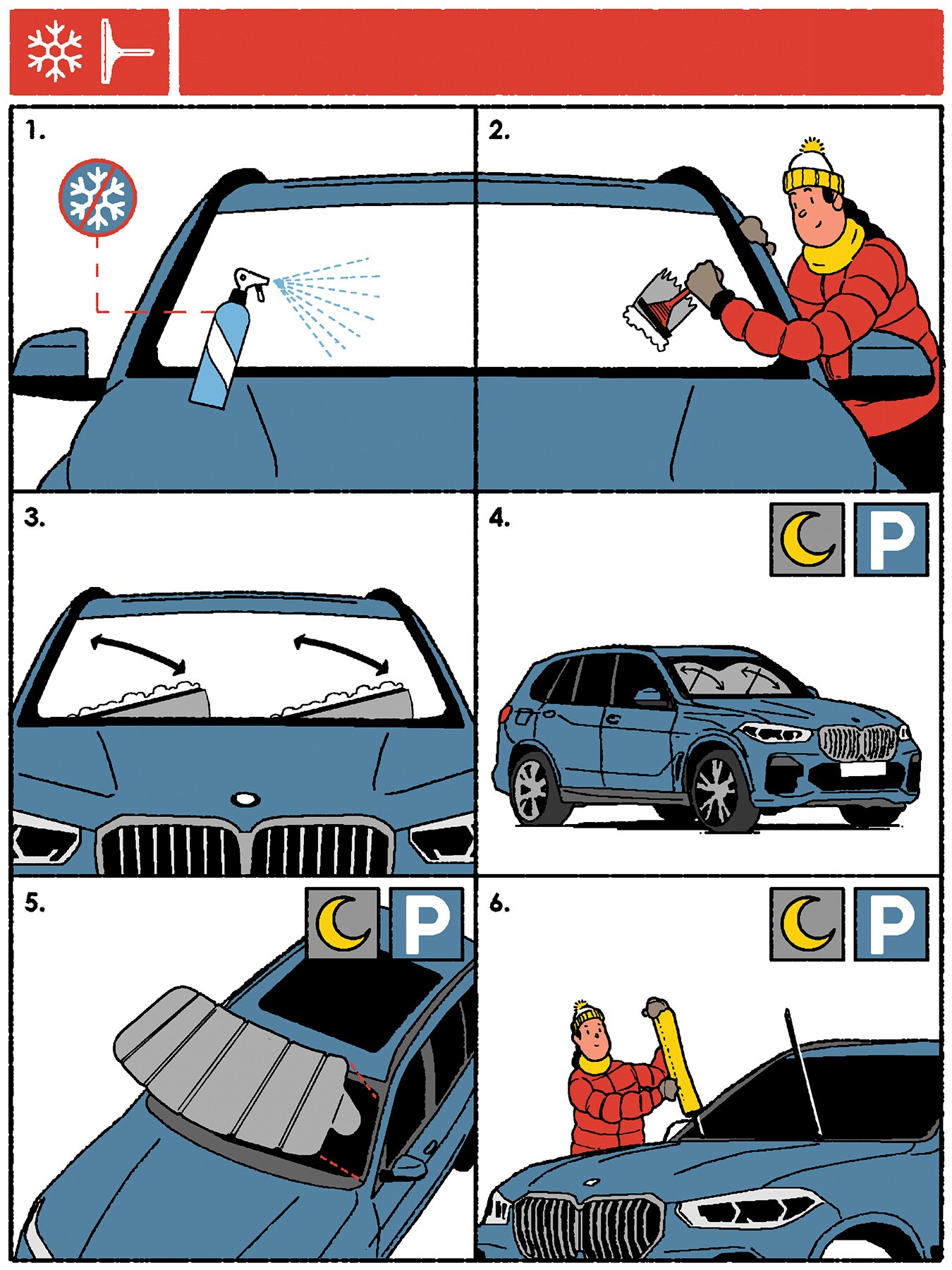 1.

2.

3.

4.

P

5.

P

6.

P