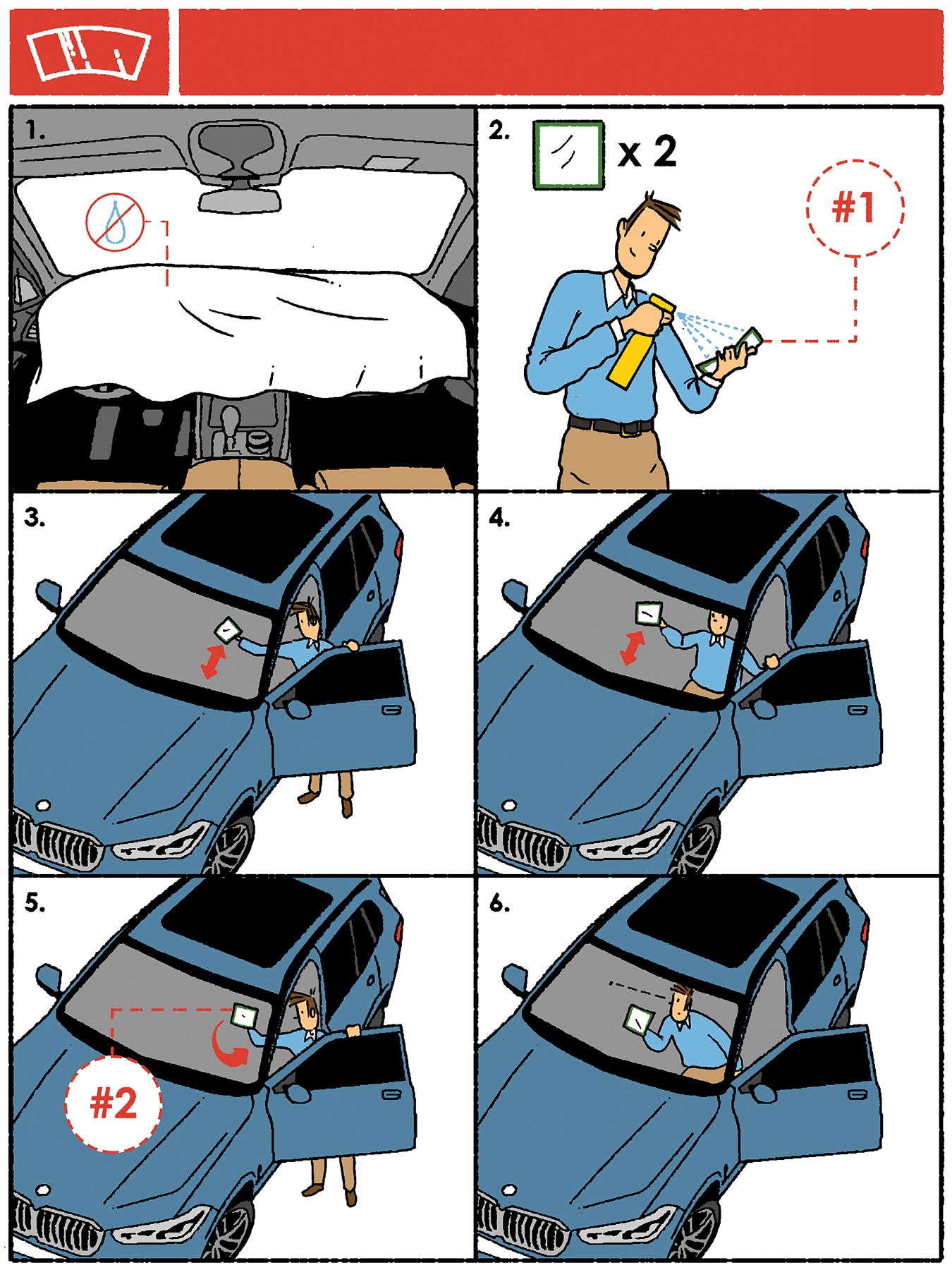 1.

2. x 2

#1

3.

4.

5.

#2

6.